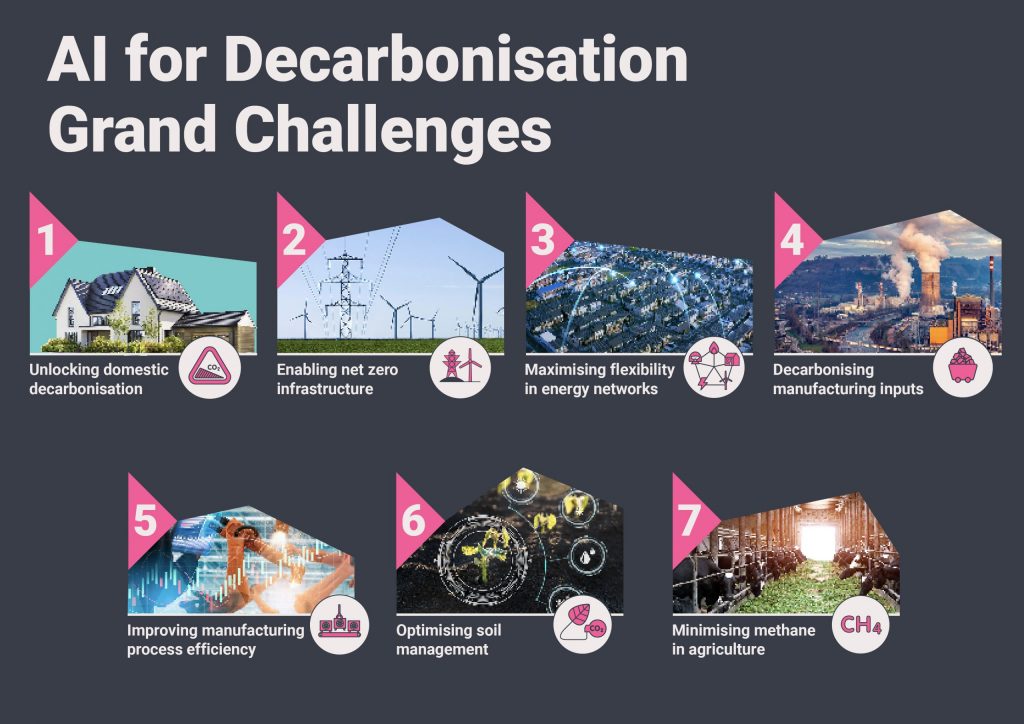 AI for Decarbonisation Grand Challenges

1
Unlocking domestic decarbonisation
$CO_2$

2
Enabling net zero infrastructure

3
Maximising flexibility in energy networks

4
Decarbonising manufacturing inputs

5
Improving manufacturing process efficiency

6
Optimising soil management
$CO_2$

7
Minimising methane in agriculture
$CH_4$